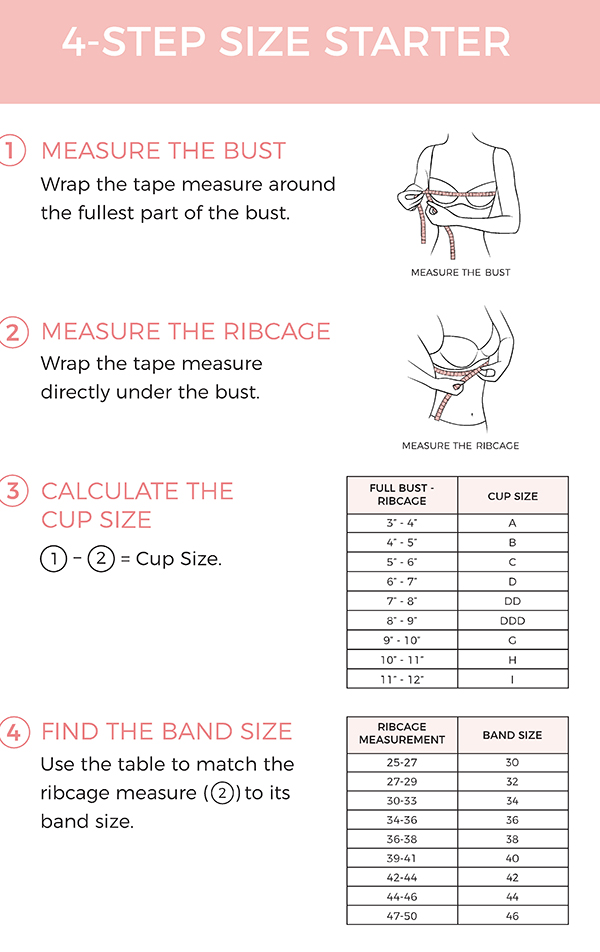 4-STEP SIZE STARTER

1 MEASURE THE BUST
Wrap the tape measure around the fullest part of the bust.

MEASURE THE BUST

2 MEASURE THE RIBCAGE
Wrap the tape measure directly under the bust.

MEASURE THE RIBCAGE

3 CALCULATE THE CUP SIZE
1 – 2 = Cup Size.

| FULL BUST - RIBCAGE | CUP SIZE |
|---|---|
| 3" - 4" | A |
| 4" - 5" | B |
| 5" - 6" | C |
| 6" - 7" | D |
| 7" - 8" | DD |
| 8" - 9" | DDD |
| 9" - 10" | G |
| 10" - 11" | H |
| 11" - 12" | I |

4 FIND THE BAND SIZE
Use the table to match the ribcage measure (2) to its band size.

| RIBCAGE MEASUREMENT | BAND SIZE |
|---|---|
| 25-27 | 30 |
| 27-29 | 32 |
| 30-33 | 34 |
| 34-36 | 36 |
| 36-38 | 38 |
| 39-41 | 40 |
| 42-44 | 42 |
| 44-46 | 44 |
| 47-50 | 46 |